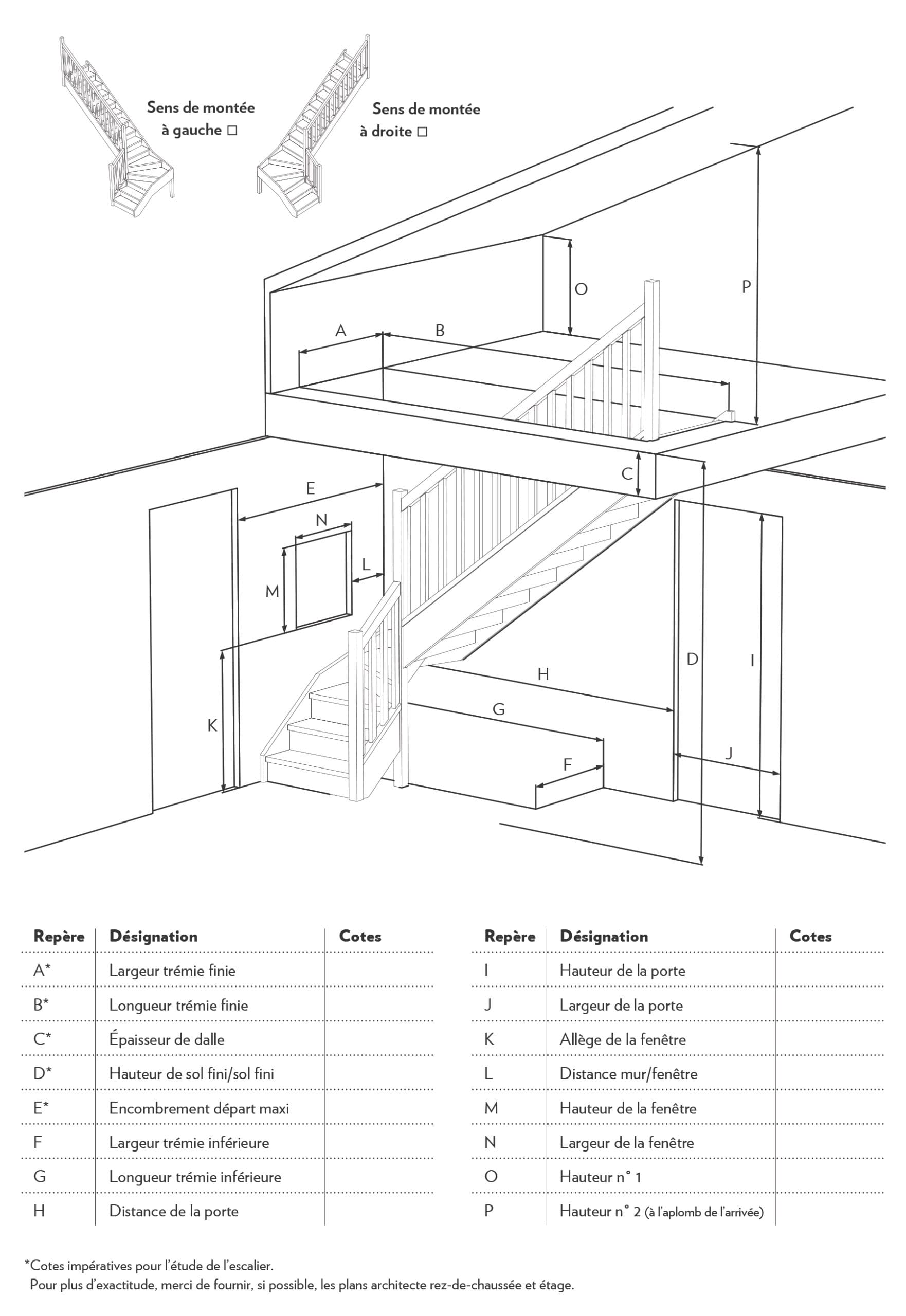 Sens de montée à gauche □

Sens de montée à droite □

O

P

A

B

C

E

N

L

M

D

I

H

G

K

F

J

| Repère | Désignation | Cotes |
|---|---|---|
| A* | Largeur trémie finie | |
| B* | Longueur trémie finie | |
| C* | Épaisseur de dalle | |
| D* | Hauteur de sol fini/sol fini | |
| E* | Encombrement départ maxi | |
| F | Largeur trémie inférieure | |
| G | Longueur trémie inférieure | |
| H | Distance de la porte | |

| Repère | Désignation | Cotes |
|---|---|---|
| I | Hauteur de la porte | |
| J | Largeur de la porte | |
| K | Allège de la fenêtre | |
| L | Distance mur/fenêtre | |
| M | Hauteur de la fenêtre | |
| N | Largeur de la fenêtre | |
| O | Hauteur n° 1 | |
| P | Hauteur n° 2 (à l'aplomb de l'arrivée) | |

*Cotes impératives pour l'étude de l'escalier.
Pour plus d'exactitude, merci de fournir, si possible, les plans architecte rez-de-chaussée et étage.